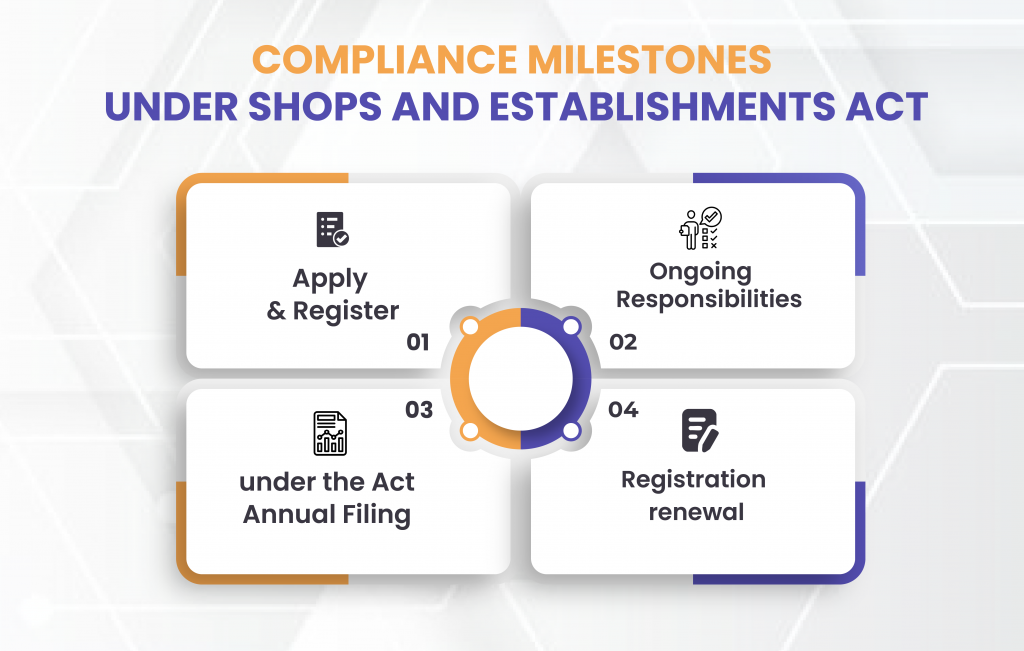 COMPLIANCE MILESTONES
UNDER SHOPS AND ESTABLISHMENTS ACT

Apply
& Register
01

Ongoing
Responsibilities
02

03
under the Act
Annual Filing

04
Registration
renewal