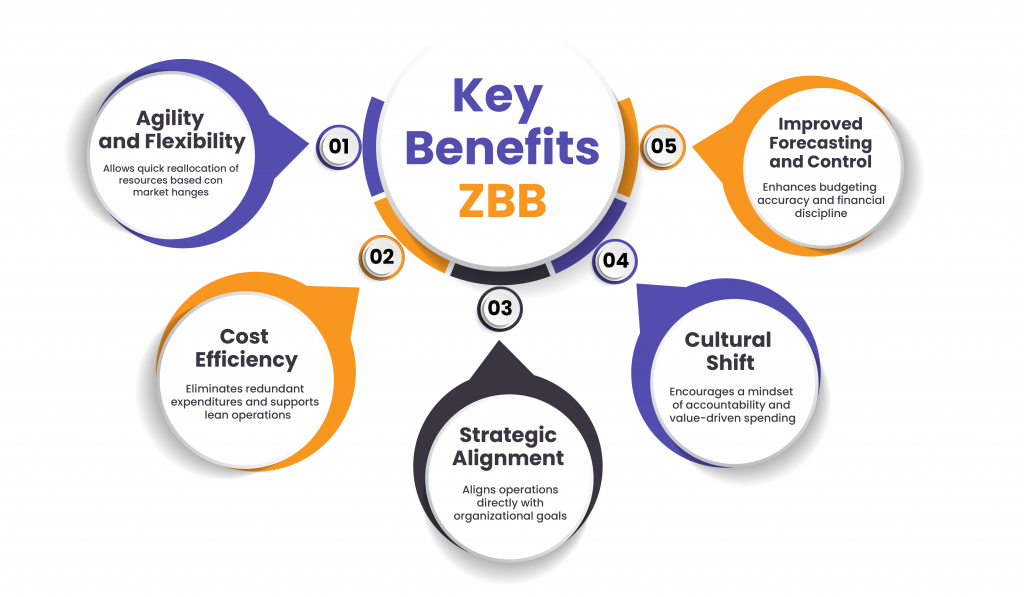 Key Benefits ZBB

01

Agility and Flexibility

Allows quick reallocation of resources based con market hanges

02

Cost Efficiency

Eliminates redundant expenditures and supports lean operations

03

Strategic Alignment

Aligns operations directly with organizational goals

04

Cultural Shift

Encourages a mindset of accountability and value-driven spending

05

Improved Forecasting and Control

Enhances budgeting accuracy and financial discipline